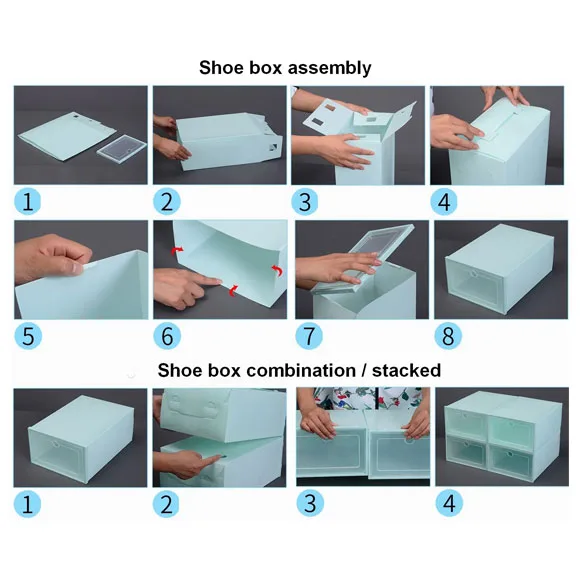 Shoe box assembly

1

2

3

4

5

6

7

8

Shoe box combination / stacked

1

2

3

4