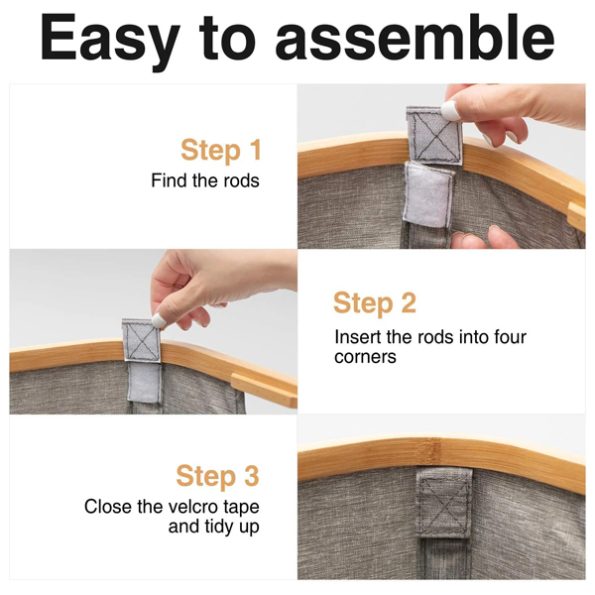 Easy to assemble

Step 1
Find the rods

Step 2
Insert the rods into four corners

Step 3
Close the velcro tape and tidy up